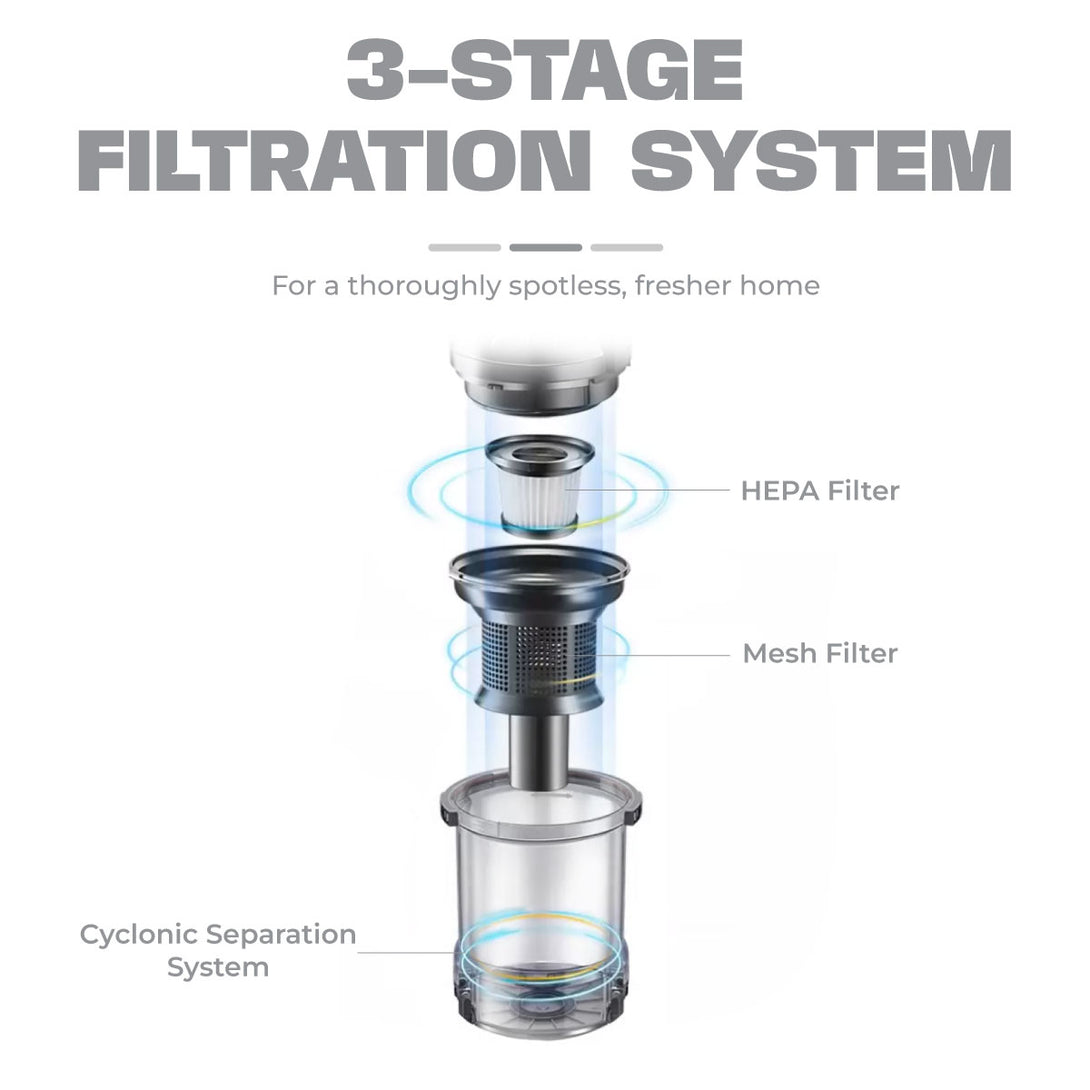 3-STAGE
FILTRATION SYSTEM

For a thoroughly spotless, fresher home

HEPA Filter

Mesh Filter

Cyclonic Separation System